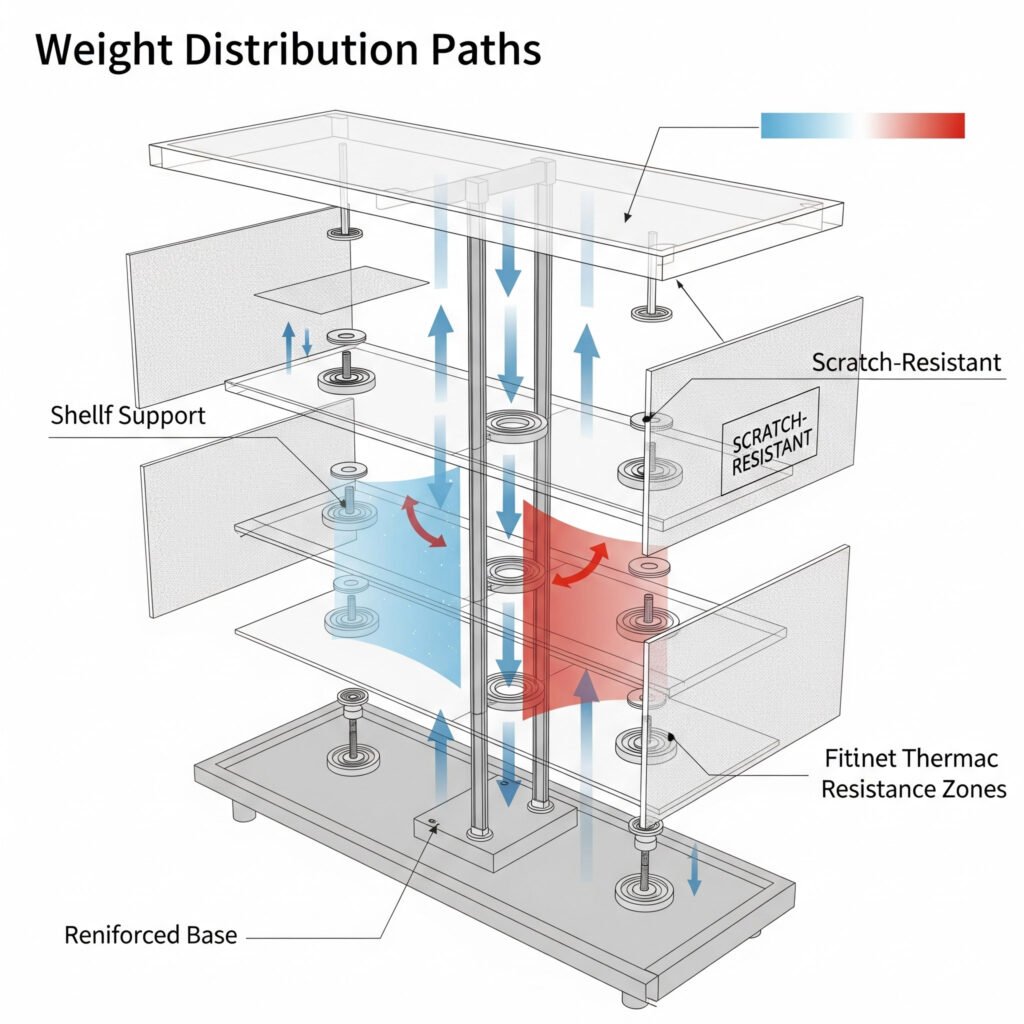 Weight Distribution Paths

Scratch-Resistant

Shellf Support

SCRATCH-RESISTANT

Fitinet Thermac Resistance Zones

Reniforced Base